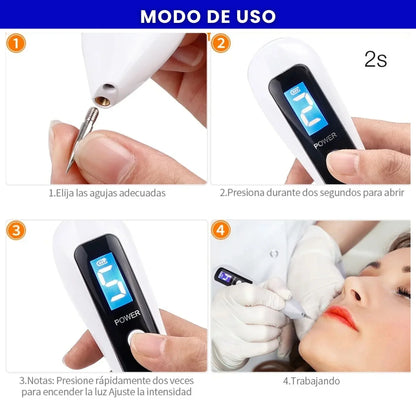 MODO DE USO

1

2

2s

2

POWER

1.Elija las agujas adecuadas

2.Presiona durante dos segundos para abrir

3

5

POWER

4

3.Notas: Presione rápidamente dos veces para encender la luz Ajuste la intensidad

4.Trabajando